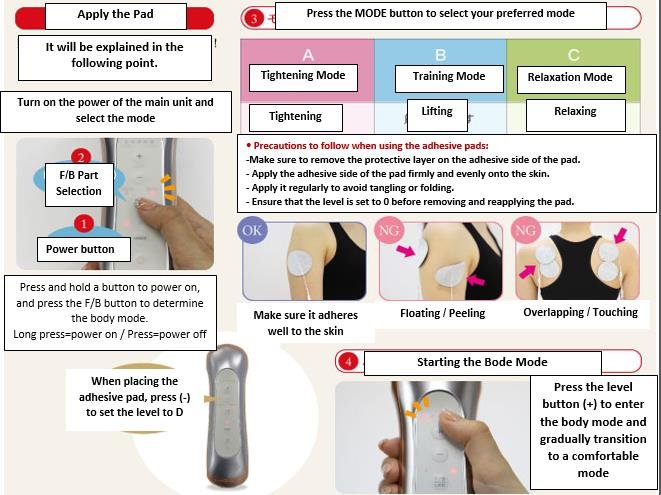 Apply the Pad

It will be explained in the following point.

Turn on the power of the main unit and select the mode

2
F/B Part Selection

1
Power button

Press and hold a button to power on, and press the F/B button to determine the body mode.
Long press=power on / Press=power off

When placing the adhesive pad, press (-) to set the level to D

3 Press the MODE button to select your preferred mode

| A | B | C |
|---|---|---|
| Tightening Mode | Training Mode | Relaxation Mode |
| Tightening | Lifting | Relaxing |

• Precautions to follow when using the adhesive pads:
-Make sure to remove the protective layer on the adhesive side of the pad.
- Apply the adhesive side of the pad firmly and evenly onto the skin.
- Apply it regularly to avoid tangling or folding.
- Ensure that the level is set to 0 before removing and reapplying the pad.

OK
Make sure it adheres well to the skin

NG
Floating / Peeling

NG
Overlapping / Touching

4 Starting the Bode Mode

Press the level button (+) to enter the body mode and gradually transition to a comfortable mode